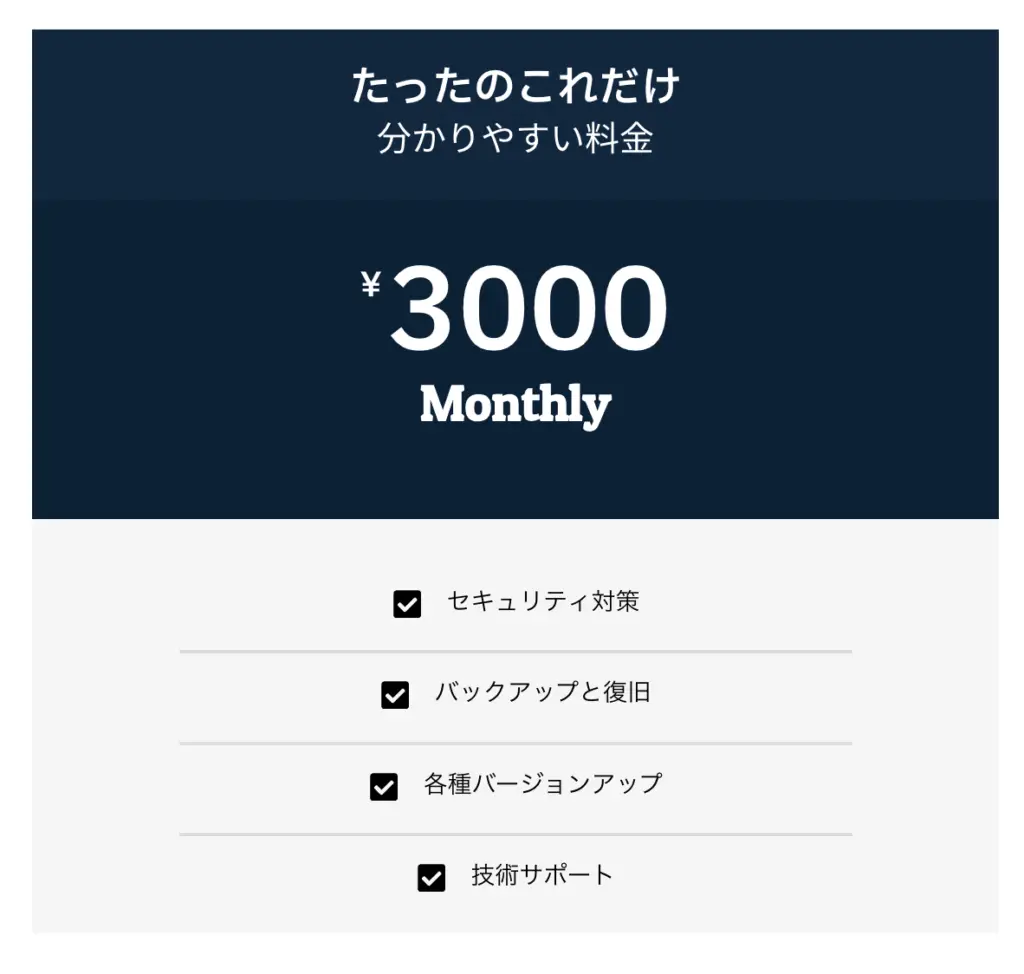 たったのこれだけ
分かりやすい料金

¥3000
Monthly

☑ セキュリティ対策

☑ バックアップと復旧

☑ 各種バージョンアップ

☑ 技術サポート